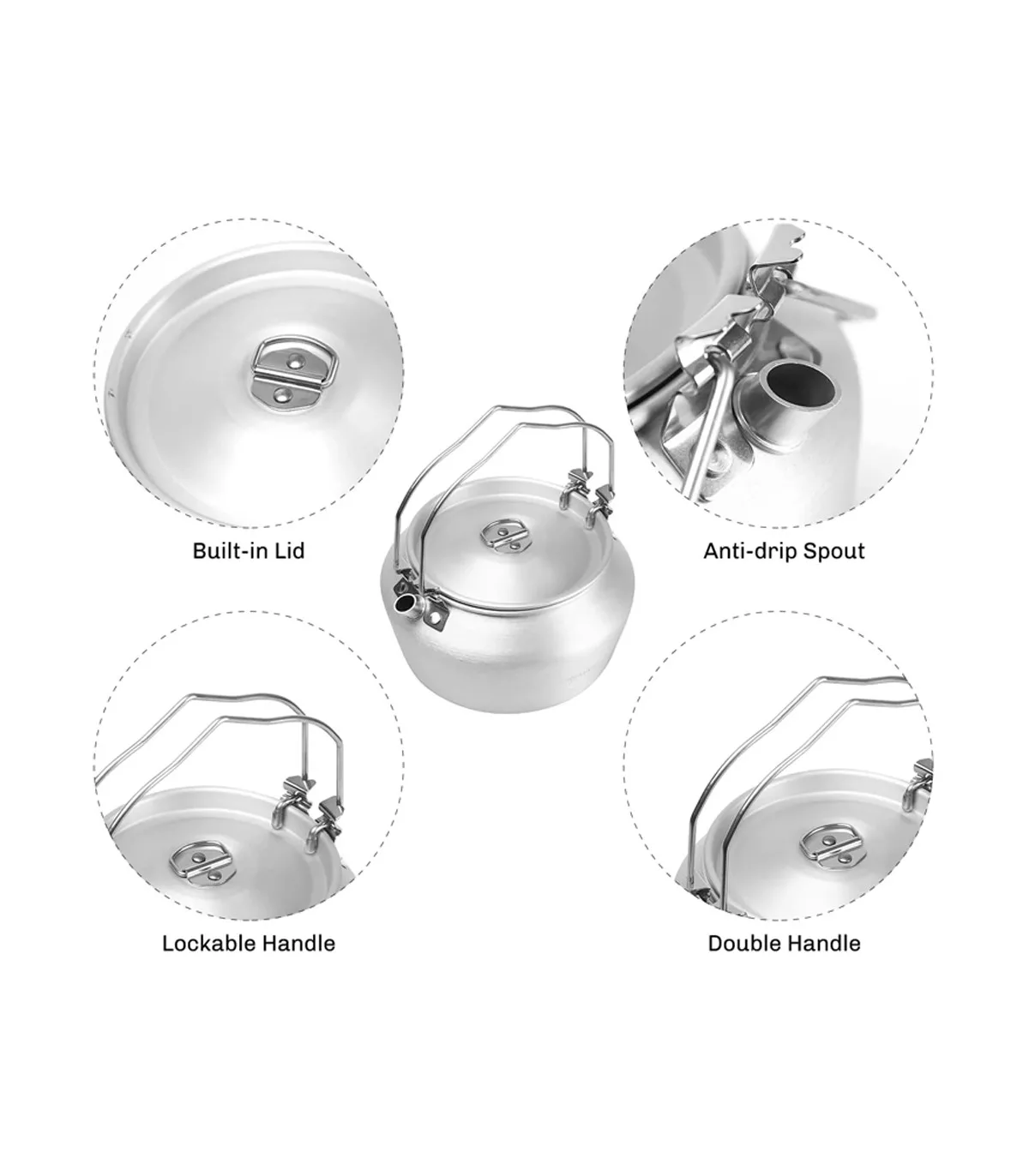 Built-in Lid

Anti-drip Spout

Lockable Handle

Double Handle